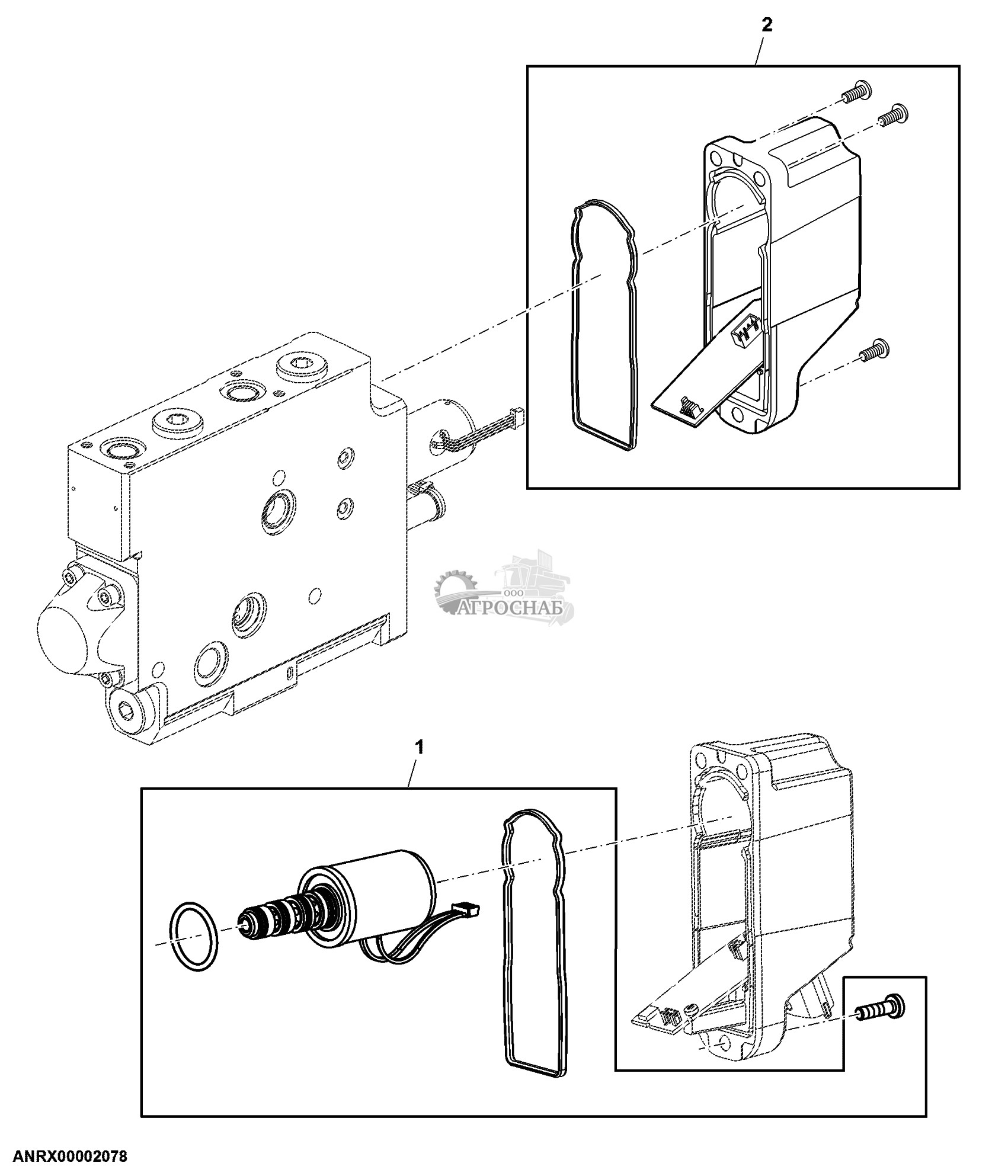 2

ООО
АГРОСНАБ

1

ANRX00002078